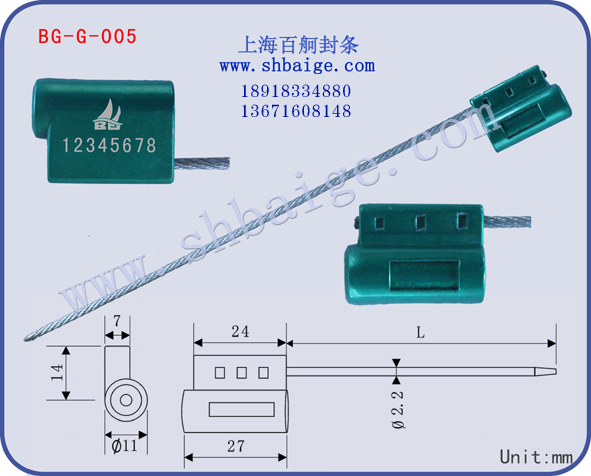 BG-G-005

上海百舸封条
www.shbaige.com
18918334880
13671608148

BG
12345678

www.shbaige.com

7
14
Ø11
24
L
Ø2.2
27
Unit:mm